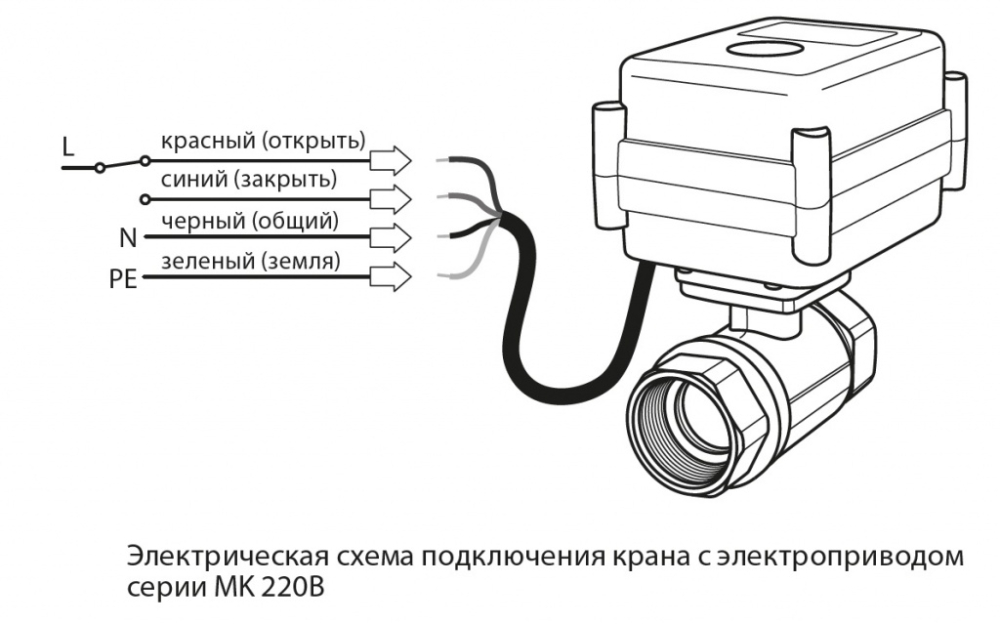 L
красный (открыть)
синий (закрыть)
N
черный (общий)
PE
зеленый (земля)

Электрическая схема подключения крана с электроприводом серии МК 220В