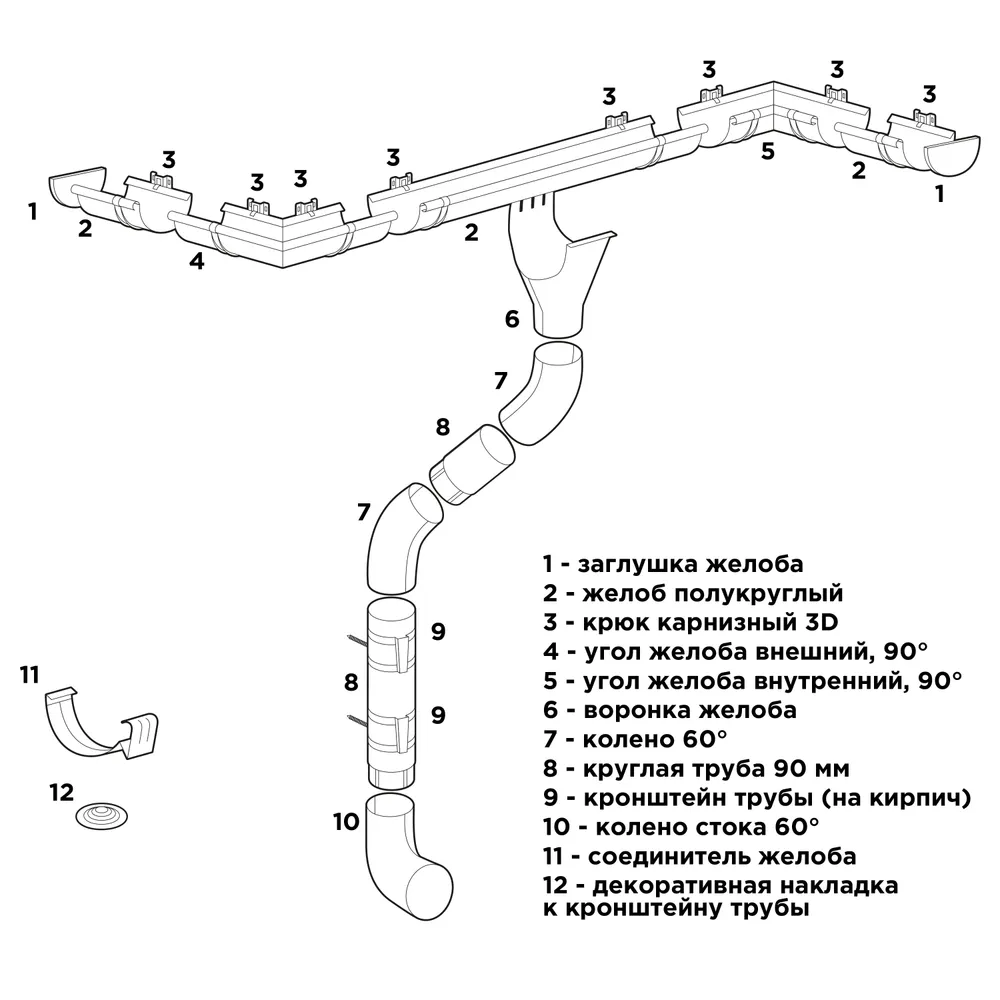 3
3
3
3
3
3
3
3
1
2
4
2
5
2
1
6
7
8
7
9
8
9
10
11
12

1 - заглушка желоба
2 - желоб полукруглый
3 - крюк карнизный 3D
4 - угол желоба внешний, 90°
5 - угол желоба внутренний, 90°
6 - воронка желоба
7 - колено 60°
8 - круглая труба 90 мм
9 - кронштейн трубы (на кирпич)
10 - колено стока 60°
11 - соединитель желоба
12 - декоративная накладка к кронштейну трубы