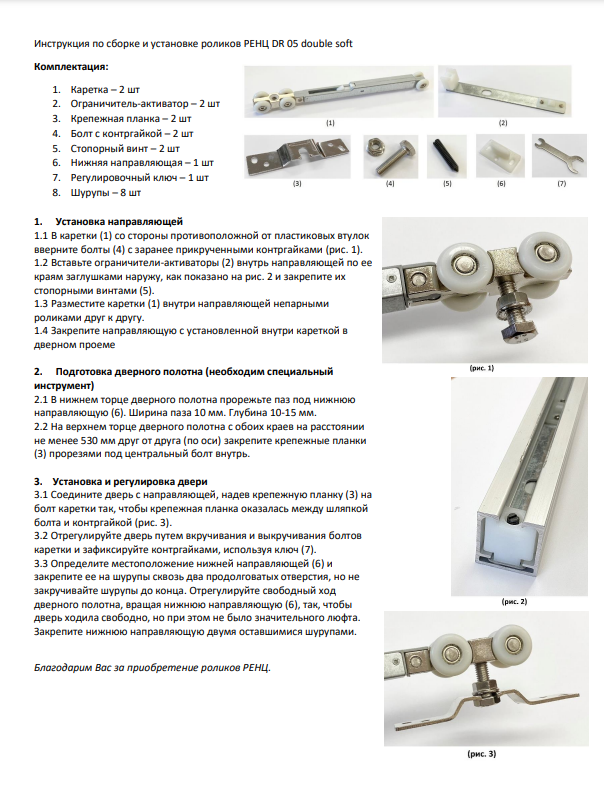 Инструкция по сборке и установке роликов РЕНЦ DR 05 double soft

Комплектация:

1. Каретка – 2 шт
2. Ограничитель-активатор – 2 шт
3. Крепежная планка – 2 шт
4. Болт с контргайкой – 2 шт
5. Стопорный винт – 2 шт
6. Нижняя направляющая – 1 шт
7. Регулировочный ключ – 1 шт
8. Шурупы – 8 шт

(1) (2)

(3) (4) (5) (6) (7)

1. Установка направляющей
1.1 В каретки (1) со стороны противоположной от пластиковых втулок вверните болты (4) с заранее прикрученными контргайками (рис. 1).
1.2 Вставьте ограничители-активаторы (2) внутрь направляющей по ее краям заглушками наружу, как показано на рис. 2 и закрепите их стопорными винтами (5).
1.3 Разместите каретки (1) внутри направляющей непарными роликами друг к другу.
1.4 Закрепите направляющую с установленной внутри кареткой в дверном проеме

(рис. 1)

2. Подготовка дверного полотна (необходим специальный инструмент)
2.1 В нижнем торце дверного полотна прорежьте паз под нижнюю направляющую (6). Ширина паза 10 мм. Глубина 10-15 мм.
2.2 На верхнем торце дверного полотна с обоих краев на расстоянии не менее 530 мм друг от друга (по оси) закрепите крепежные планки (3) прорезями под центральный болт внутрь.

3. Установка и регулировка двери
3.1 Соедините дверь с направляющей, надев крепежную планку (3) на болт каретки так, чтобы крепежная планка оказалась между шляпкой болта и контргайкой (рис. 3).
3.2 Отрегулируйте дверь путем вкручивания и выкручивания болтов каретки и зафиксируйте контргайками, используя ключ (7).
3.3 Определите местоположение нижней направляющей (6) и закрепите ее на шурупы сквозь два продолговатых отверстия, но не закручивайте шурупы до конца. Отрегулируйте свободный ход дверного полотна, вращая нижнюю направляющую (6), так, чтобы дверь ходила свободно, но при этом не было значительного люфта. Закрепите нижнюю направляющую двумя оставшимися шурупами.

(рис. 2)

Благодарим Вас за приобретение роликов РЕНЦ.

(рис. 3)