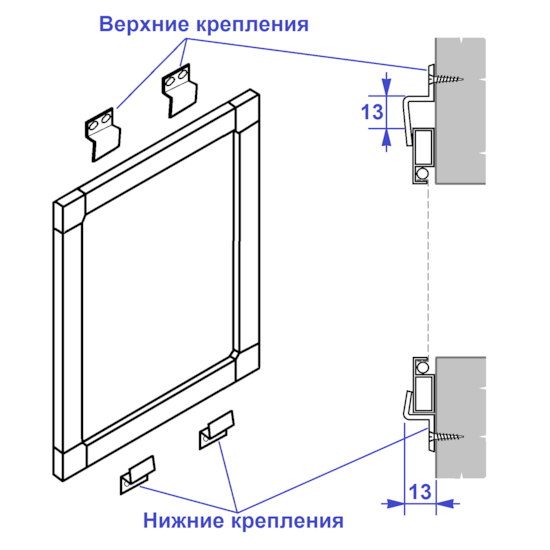 Верхние крепления

13

13

Нижние крепления