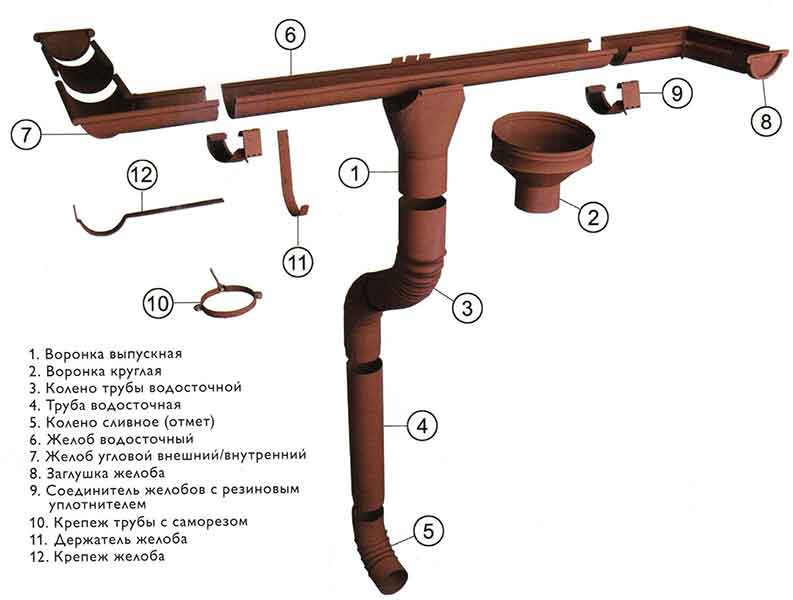 6
7
9
8
12
1
2
11
3
10
4
5

1. Воронка выпускная
2. Воронка круглая
3. Колено трубы водосточной
4. Труба водосточная
5. Колено сливное (отмет)
6. Желоб водосточный
7. Желоб угловой внешний/внутренний
8. Заглушка желоба
9. Соединитель желобов с резиновым уплотнителем
10. Крепеж трубы с саморезом
11. Держатель желоба
12. Крепеж желоба