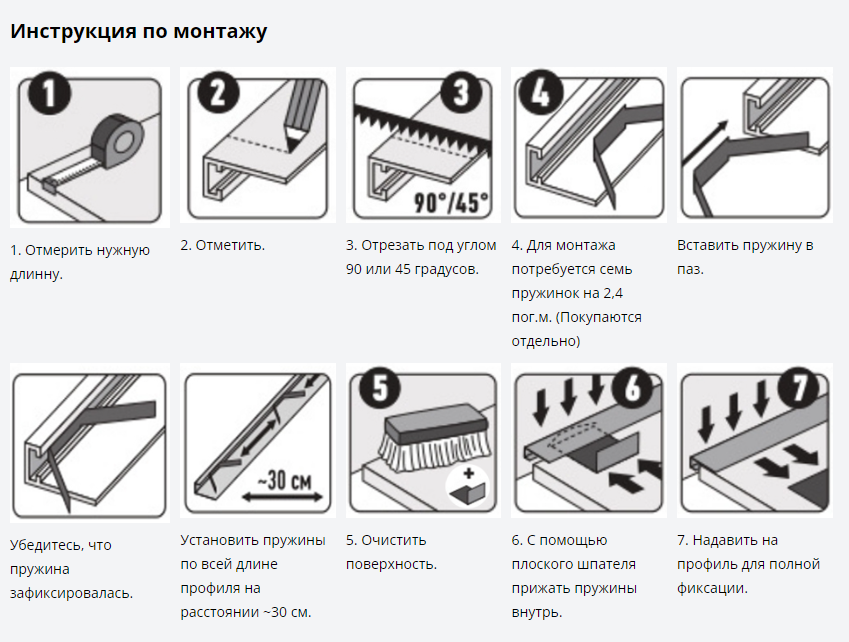 Инструкция по монтажу

1

1. Отмерить нужную длинну.

2

2. Отметить.

3

90°/45°

3. Отрезать под углом 90 или 45 градусов.

4

4. Для монтажа потребуется семь пружинок на 2,4 пог.м. (Покупаются отдельно)

Вставить пружину в паз.

Убедитесь, что пружина зафиксировалась.

~30 см

Установить пружины по всей длине профиля на расстоянии ~30 см.

5

+

5. Очистить поверхность.

6

6. С помощью плоского шпателя прижать пружины внутрь.

7

7. Надавить на профиль для полной фиксации.